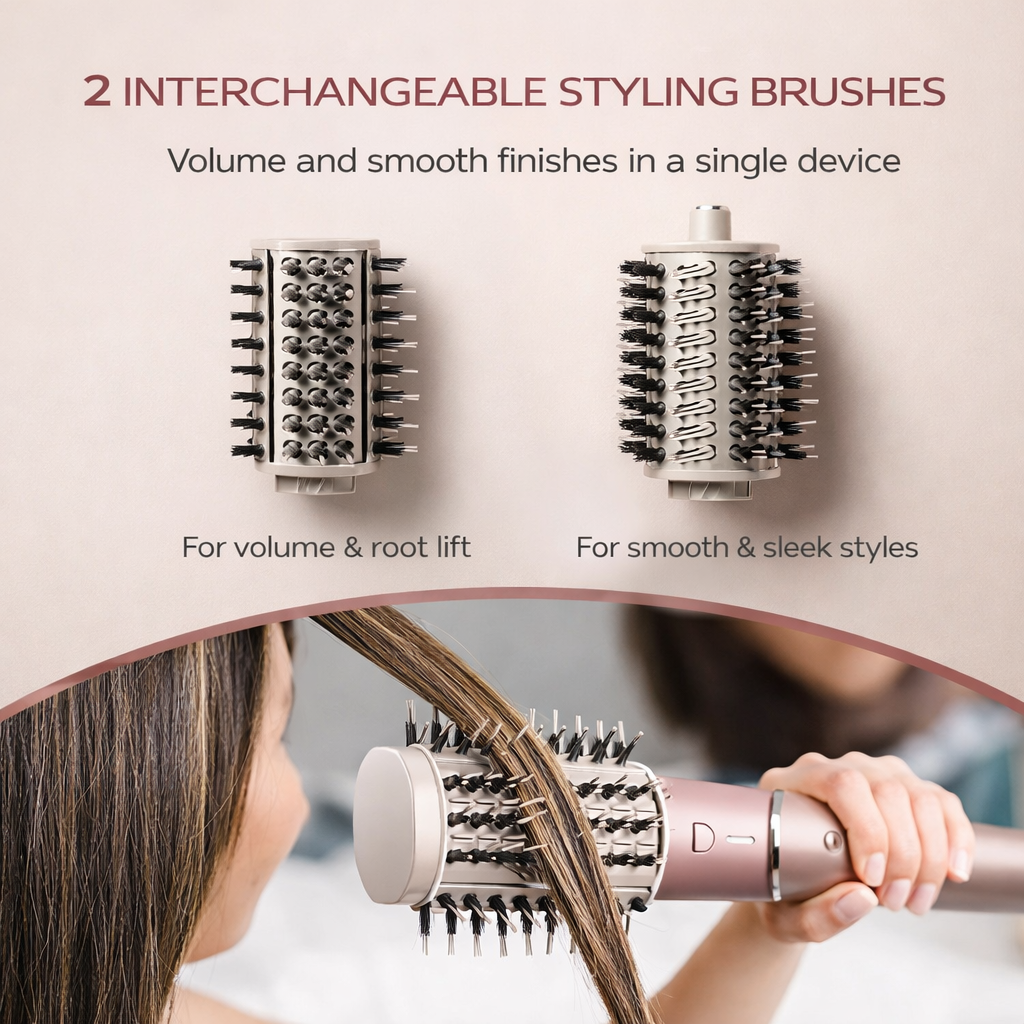 2 INTERCHANGEABLE STYLING BRUSHES

Volume and smooth finishes in a single device

For volume & root lift

For smooth & sleek styles